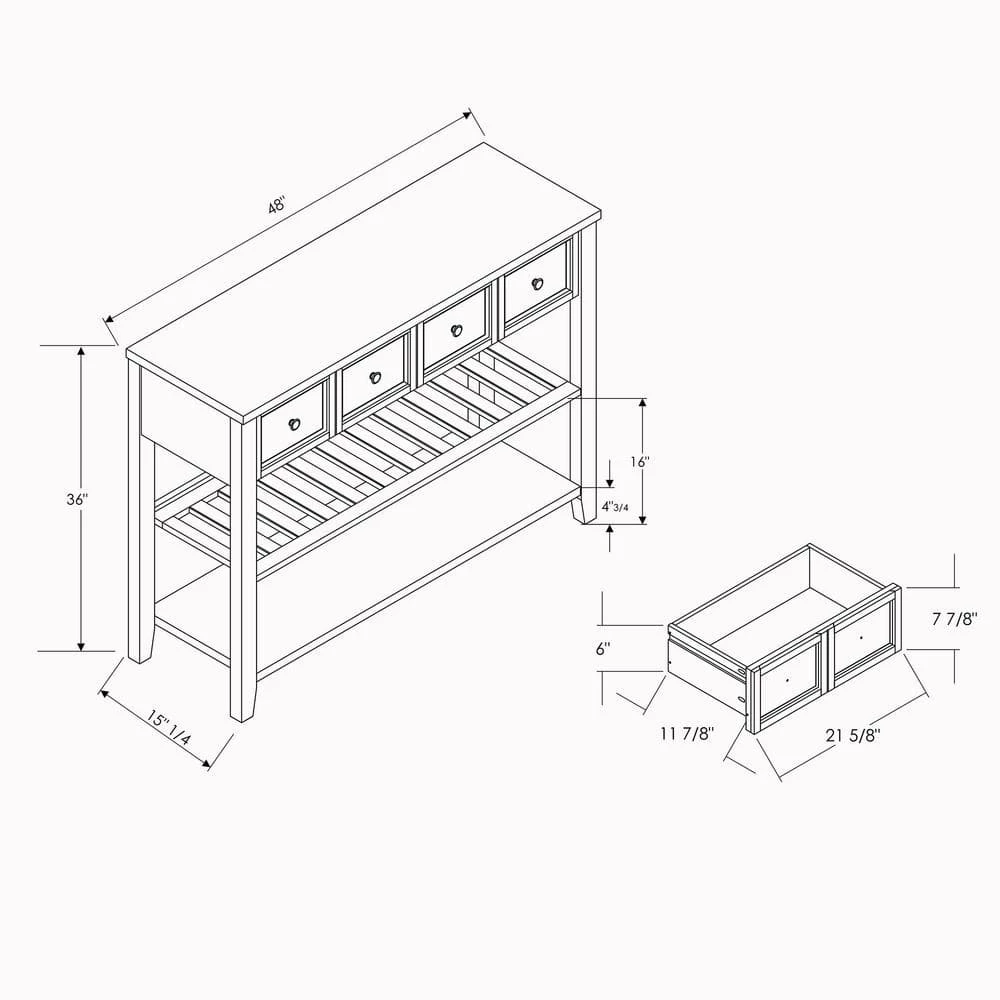 48"

36"

16"

4"3/4

15" 1/4

6"

7 7/8"

11 7/8"

21 5/8"