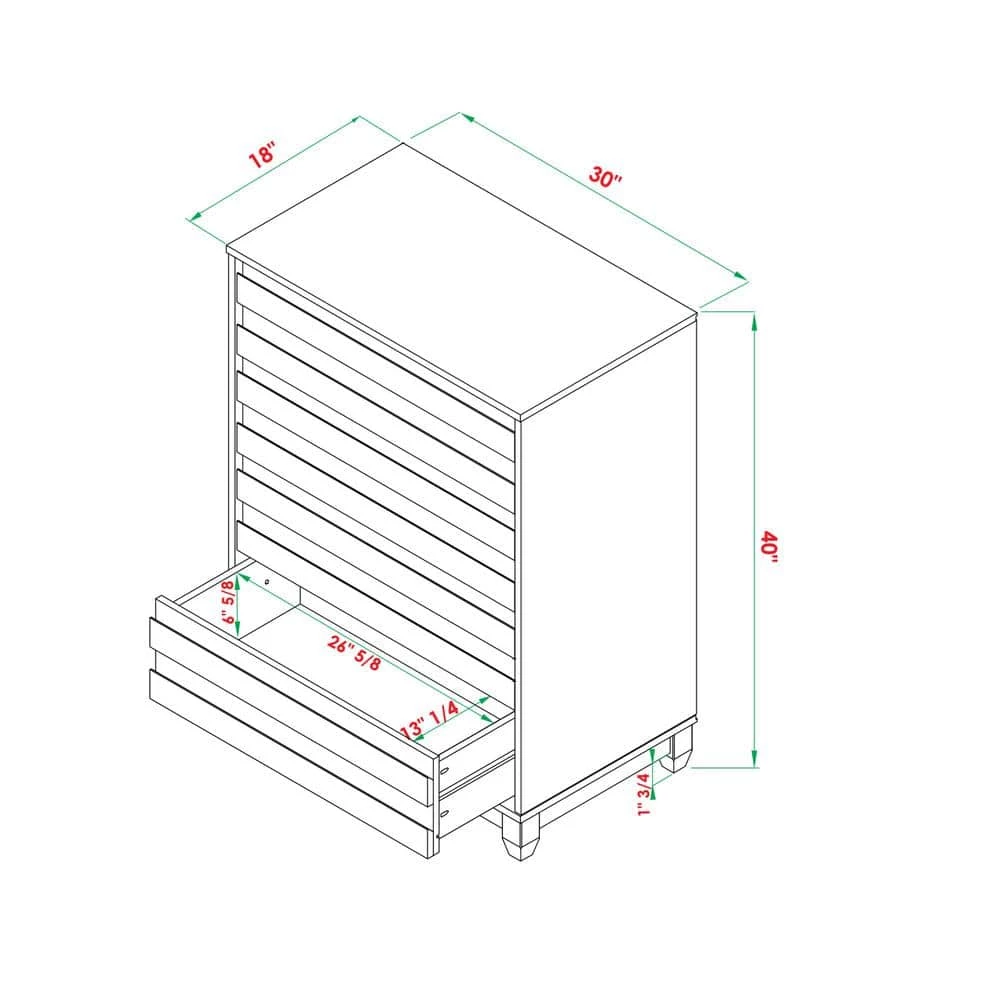 18"
30"
40"
6" 5/8
26" 5/8
13" 1/4
1" 3/4